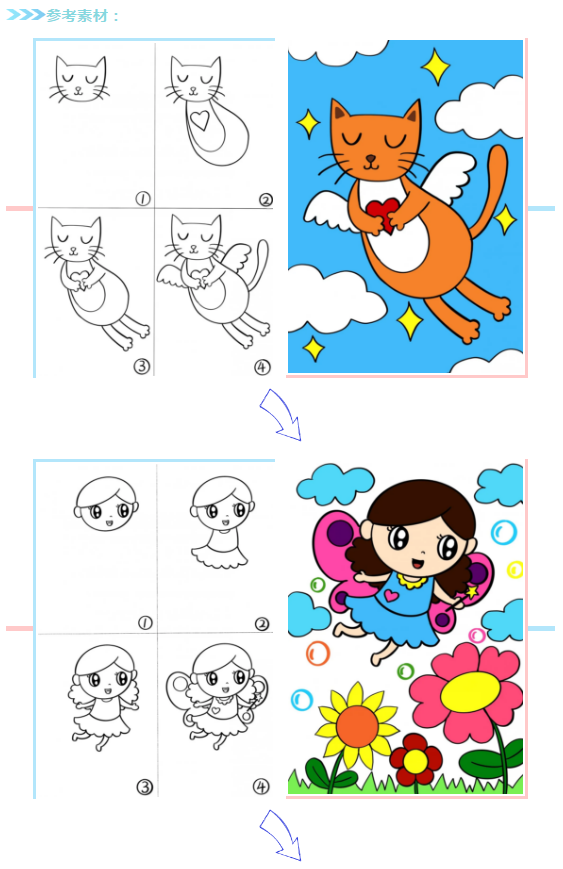 参考素材：

①
②
③
④

①
②
③
④