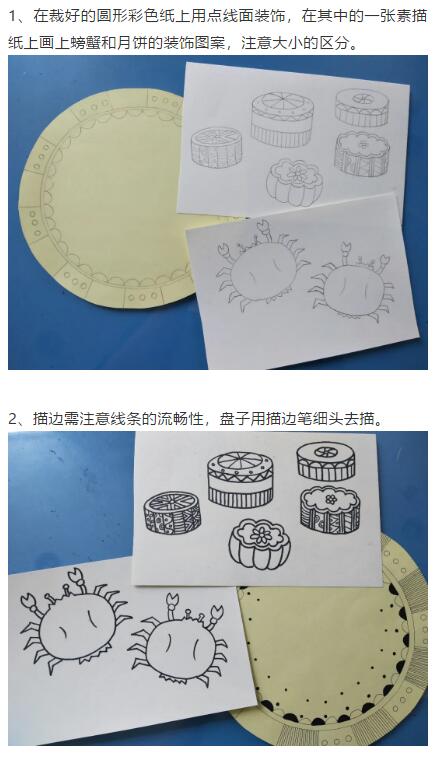 1、在裁好的圆形彩色纸上用点线面装饰，在其中的一张素描纸上画上螃蟹和月饼的装饰图案，注意大小的区分。

2、描边需注意线条的流畅性，盘子用描边笔细头去描。