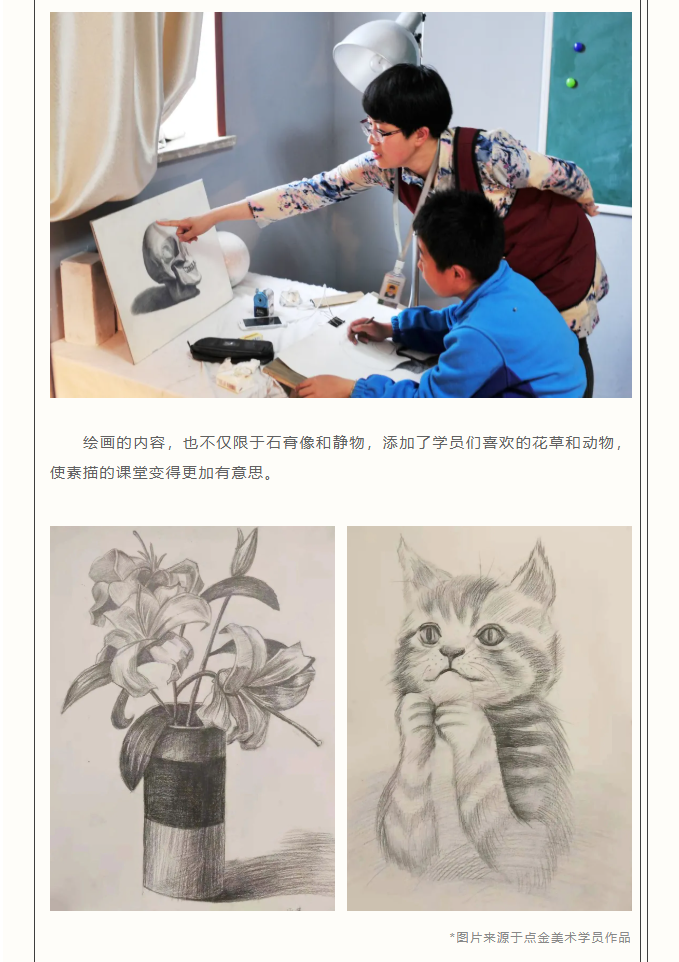 绘画的内容，也不仅限于石膏像和静物，添加了学员们喜欢的花草和动物，使素描的课堂变得更加有意思。

*图片来源于点金美术学员作品