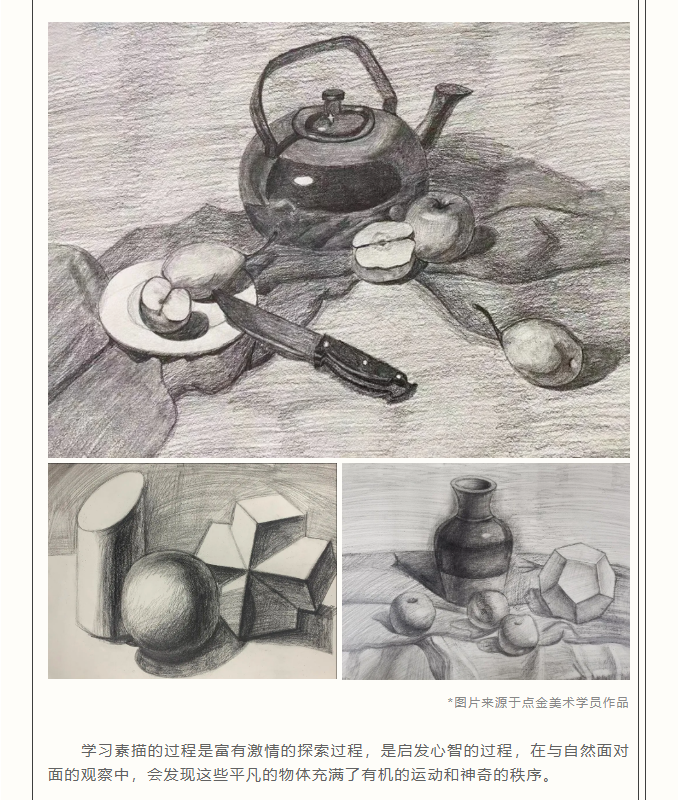 *图片来源于点金美术学员作品

学习素描的过程是富有激情的探索过程，是启发心智的过程，在与自然面对面的观察中，会发现这些平凡的物体充满了有机的运动和神奇的秩序。